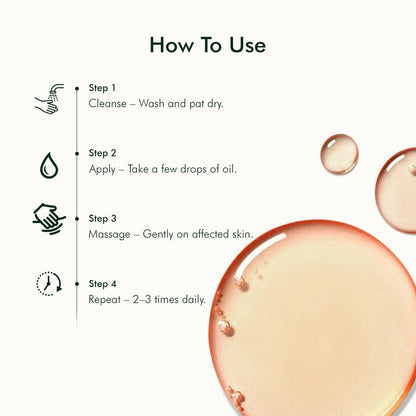 How To Use

Step 1
Cleanse – Wash and pat dry.

Step 2
Apply – Take a few drops of oil.

Step 3
Massage – Gently on affected skin.

Step 4
Repeat – 2–3 times daily.