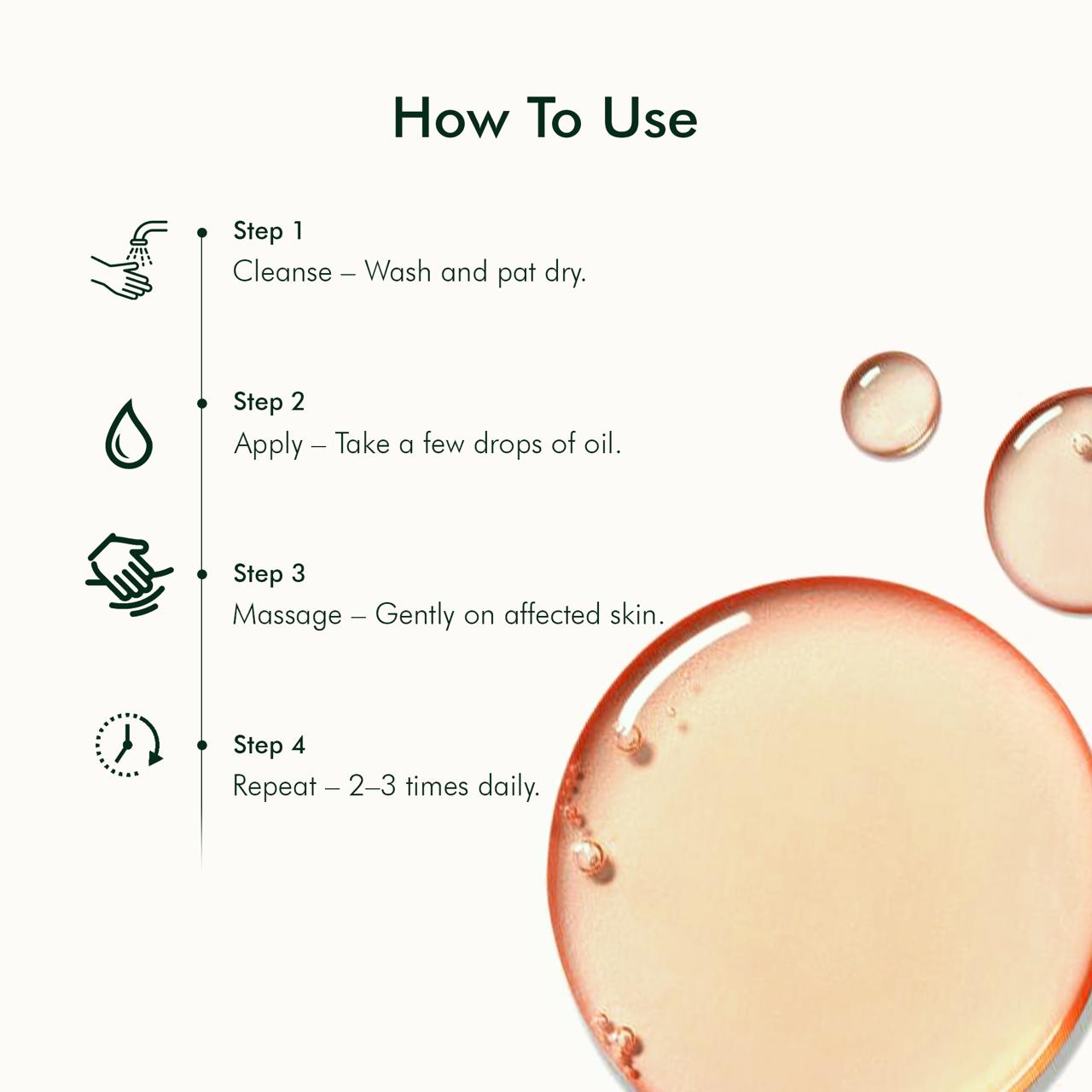 How To Use

Step 1
Cleanse – Wash and pat dry.

Step 2
Apply – Take a few drops of oil.

Step 3
Massage – Gently on affected skin.

Step 4
Repeat – 2–3 times daily.