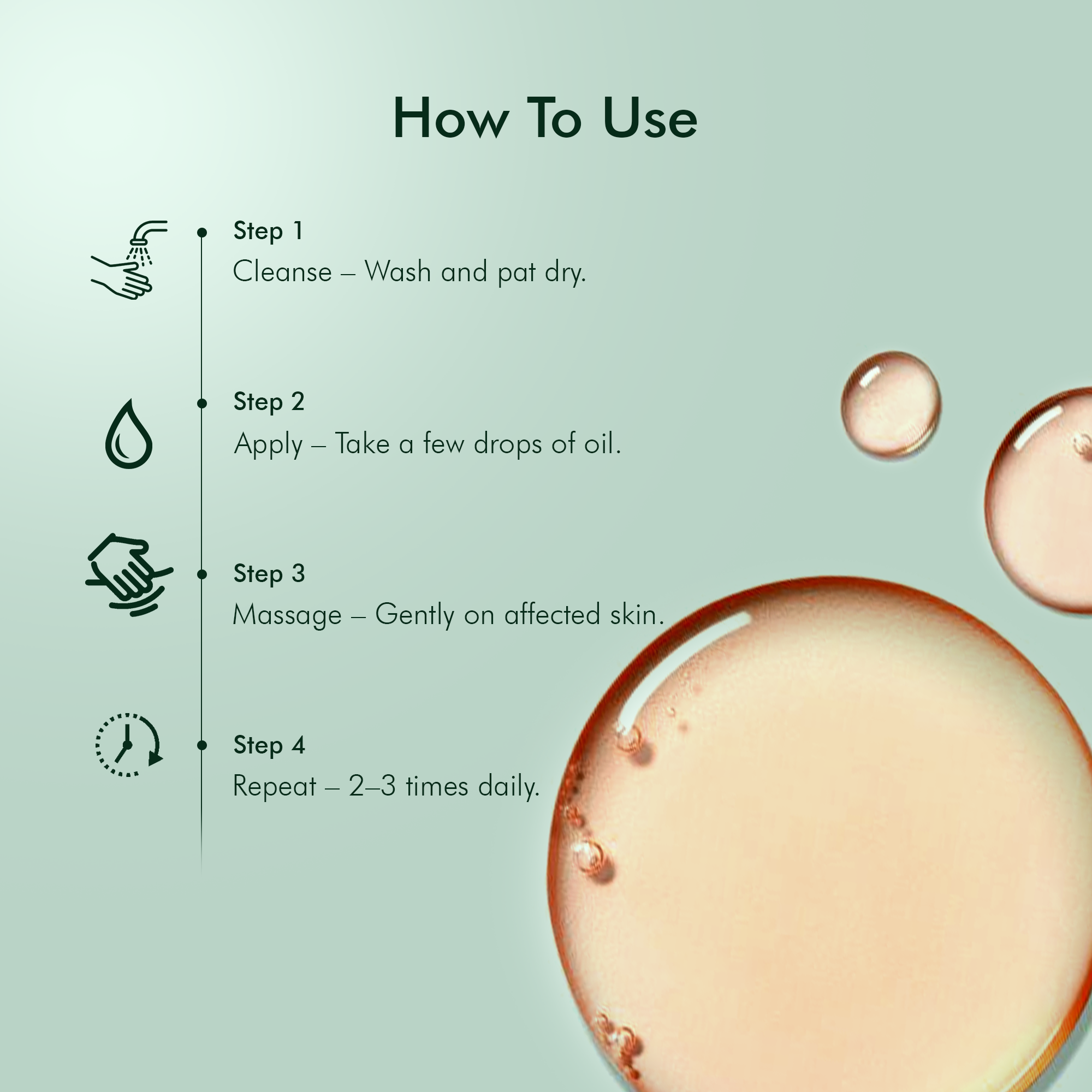 How To Use

Step 1
Cleanse – Wash and pat dry.

Step 2
Apply – Take a few drops of oil.

Step 3
Massage – Gently on affected skin.

Step 4
Repeat – 2–3 times daily.